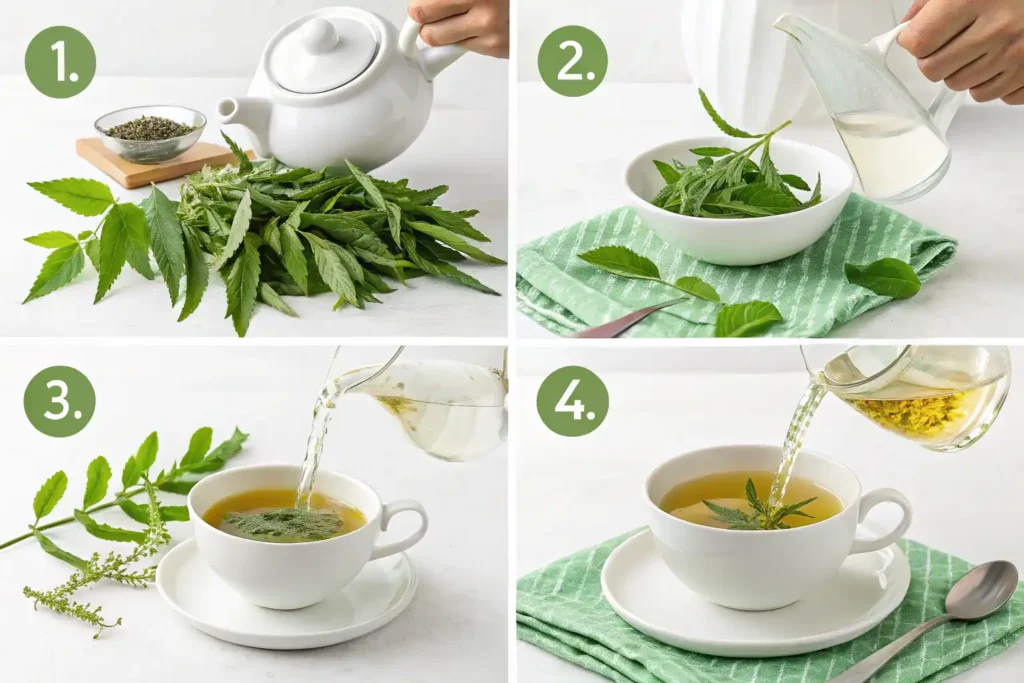 1.

2.

3.

4.